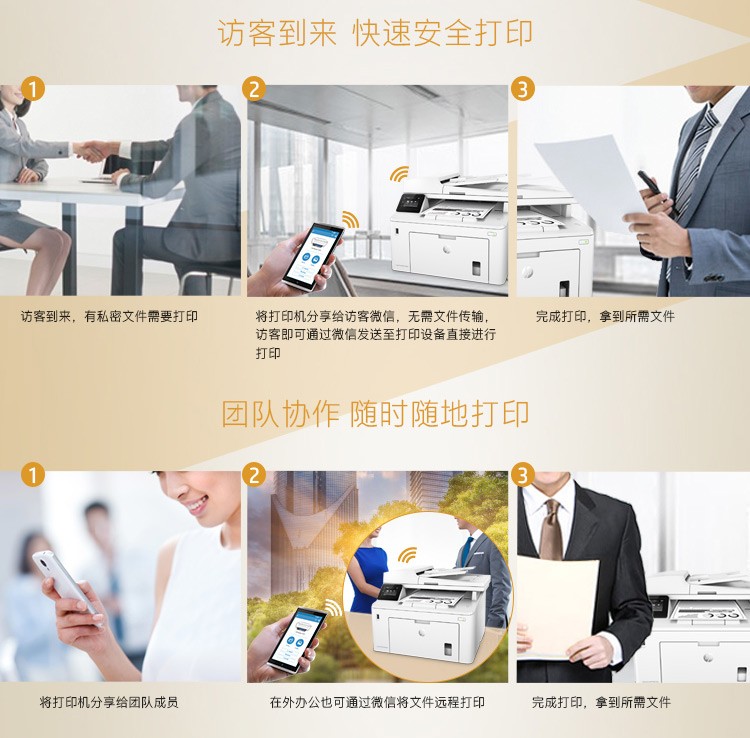 访客到来 快速安全打印

1

访客到来，有私密文件需要打印

2

将打印机分享给访客微信，无需文件传输，访客即可通过微信发送至打印设备直接进行打印

3

完成打印，拿到所需文件

团队协作 随时随地打印

1

将打印机分享给团队成员

2

在外办公也可通过微信将文件远程打印

3

完成打印，拿到所需文件